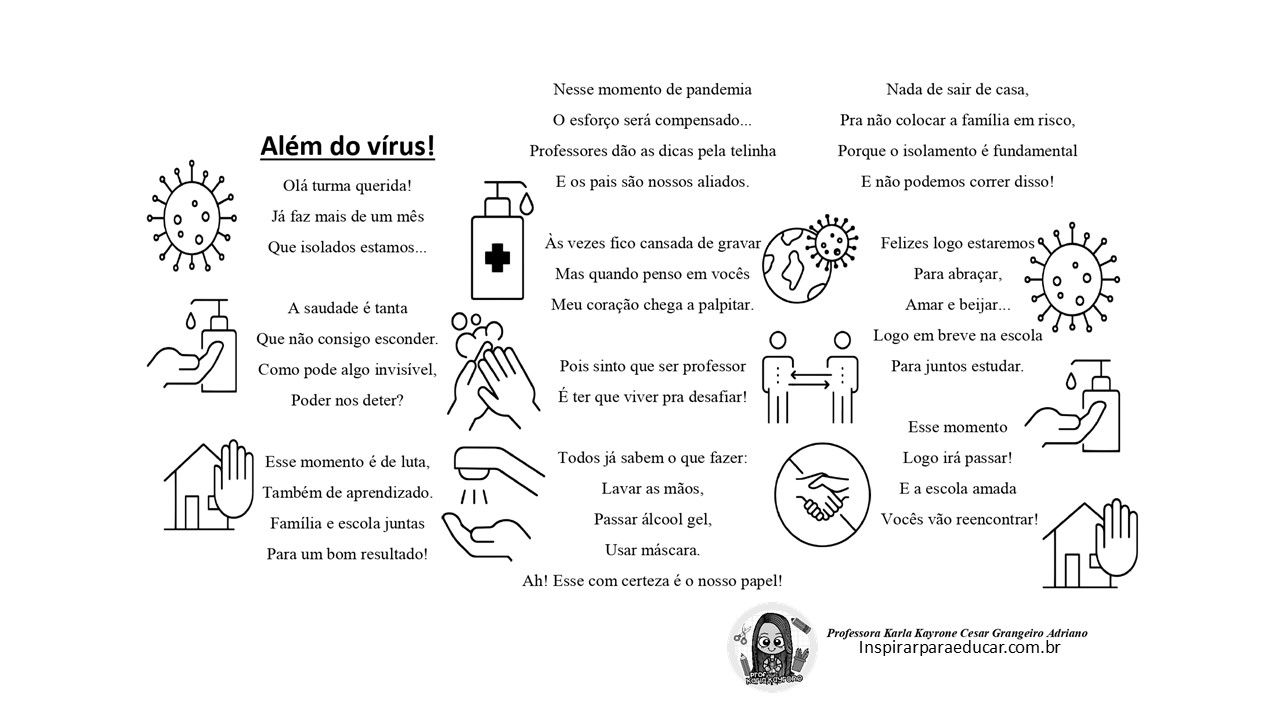 Além do vírus!

Olá turma querida!
Já faz mais de um mês
Que isolados estamos...

A saudade é tanta
Que não consigo esconder.
Como pode algo invisível,
Poder nos deter?

Esse momento é de luta,
Também de aprendizado.
Família e escola juntas
Para um bom resultado!

Nesse momento de pandemia
O esforço será compensado...
Professores dão as dicas pela telinha
E os pais são nossos aliados.

Às vezes fico cansada de gravar
Mas quando penso em vocês
Meu coração chega a palpitar.

Pois sinto que ser professor
É ter que viver pra desafiar!

Todos já sabem o que fazer:
Lavar as mãos,
Passar álcool gel,
Usar máscara.
Ah! Esse com certeza é o nosso papel!

Nada de sair de casa,
Pra não colocar a família em risco,
Porque o isolamento é fundamental
E não podemos correr disso!

Felizes logo estaremos
Para abraçar,
Amar e beijar...
Logo em breve na escola
Para juntos estudar.

Esse momento
Logo irá passar!
E a escola amada
Vocês vão reencontrar!

Professora Karla Kayrone Cesar Grangeiro Adriano
Inspirarparaeducar.com.br